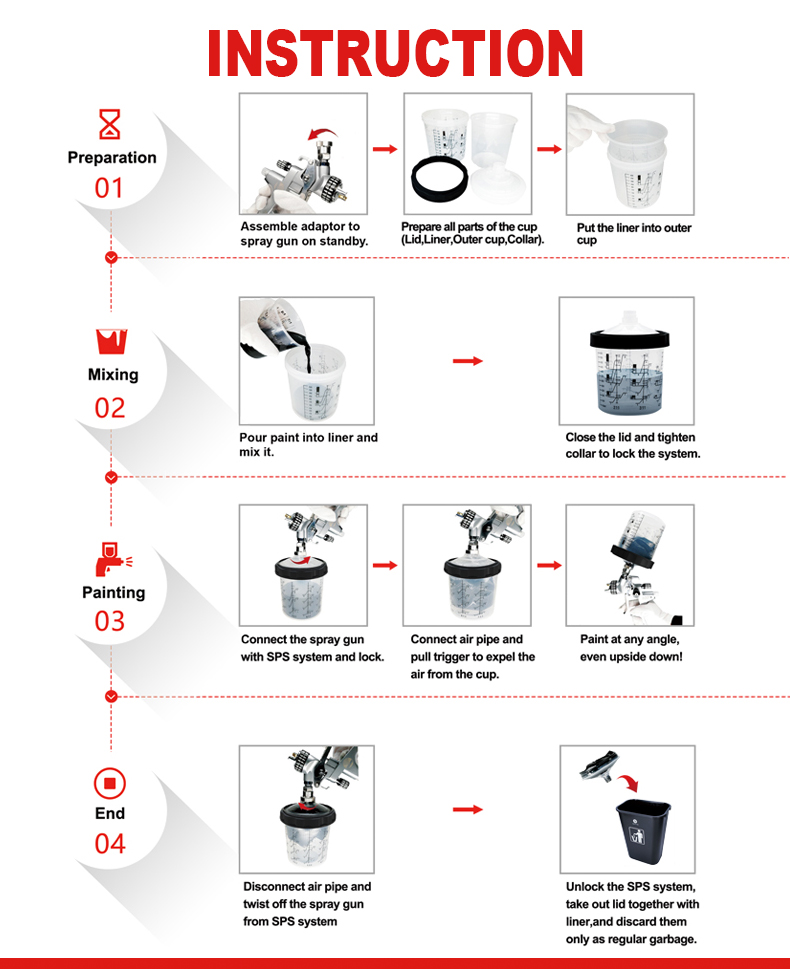 INSTRUCTION

Preparation
01

Assemble adaptor to spray gun on standby.

Prepare all parts of the cup (Lid,Liner,Outer cup,Collar).

Put the liner into outer cup

Mixing
02

Pour paint into liner and mix it.

Close the lid and tighten collar to lock the system.

Painting
03

Connect the spray gun with SPS system and lock.

Connect air pipe and pull trigger to expel the air from the cup.

Paint at any angle, even upside down!

End
04

Disconnect air pipe and twist off the spray gun from SPS system

Unlock the SPS system, take out lid together with liner,and discard them only as regular garbage.